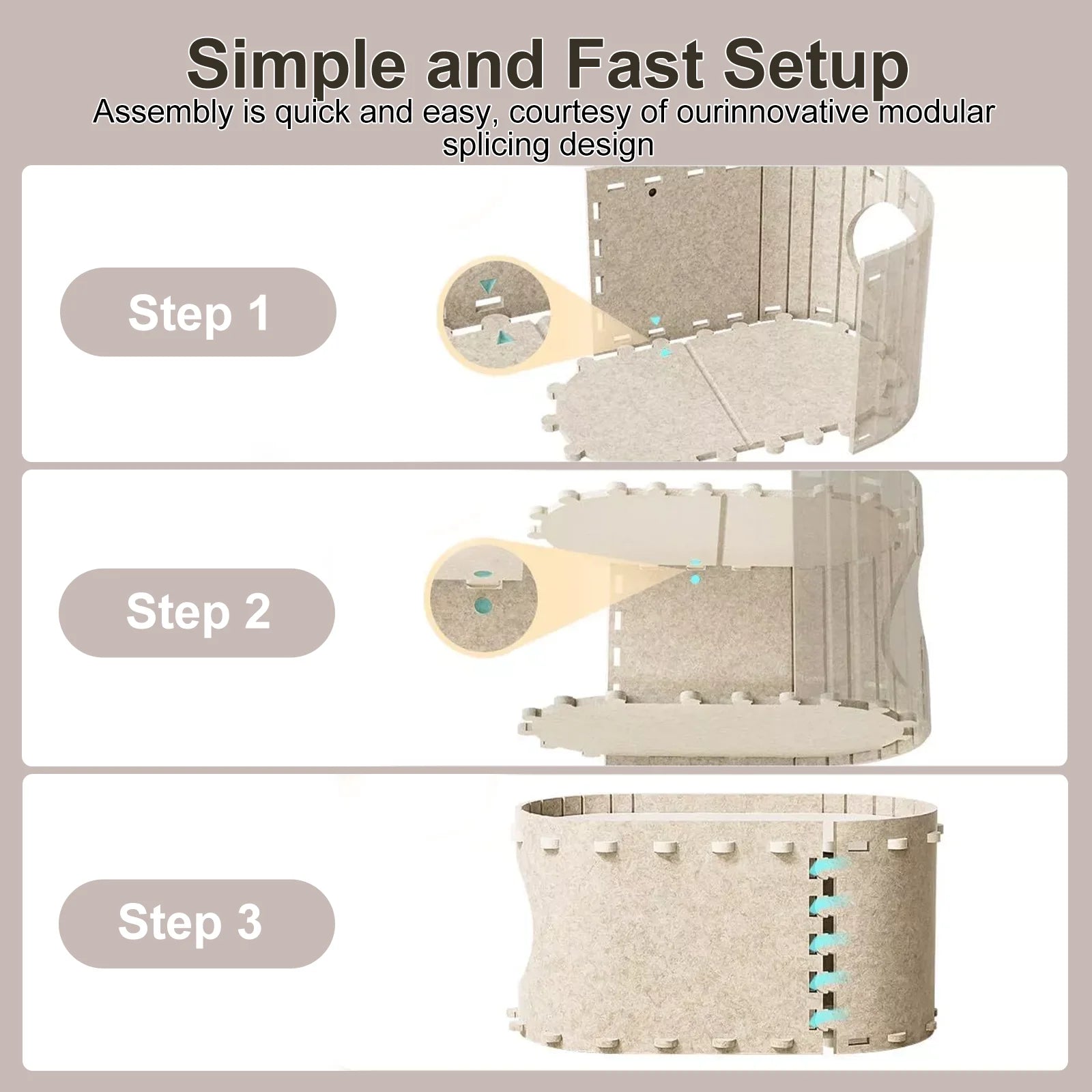 Simple and Fast Setup

Assembly is quick and easy, courtesy of ourinnovative modular splicing design

Step 1

Step 2

Step 3