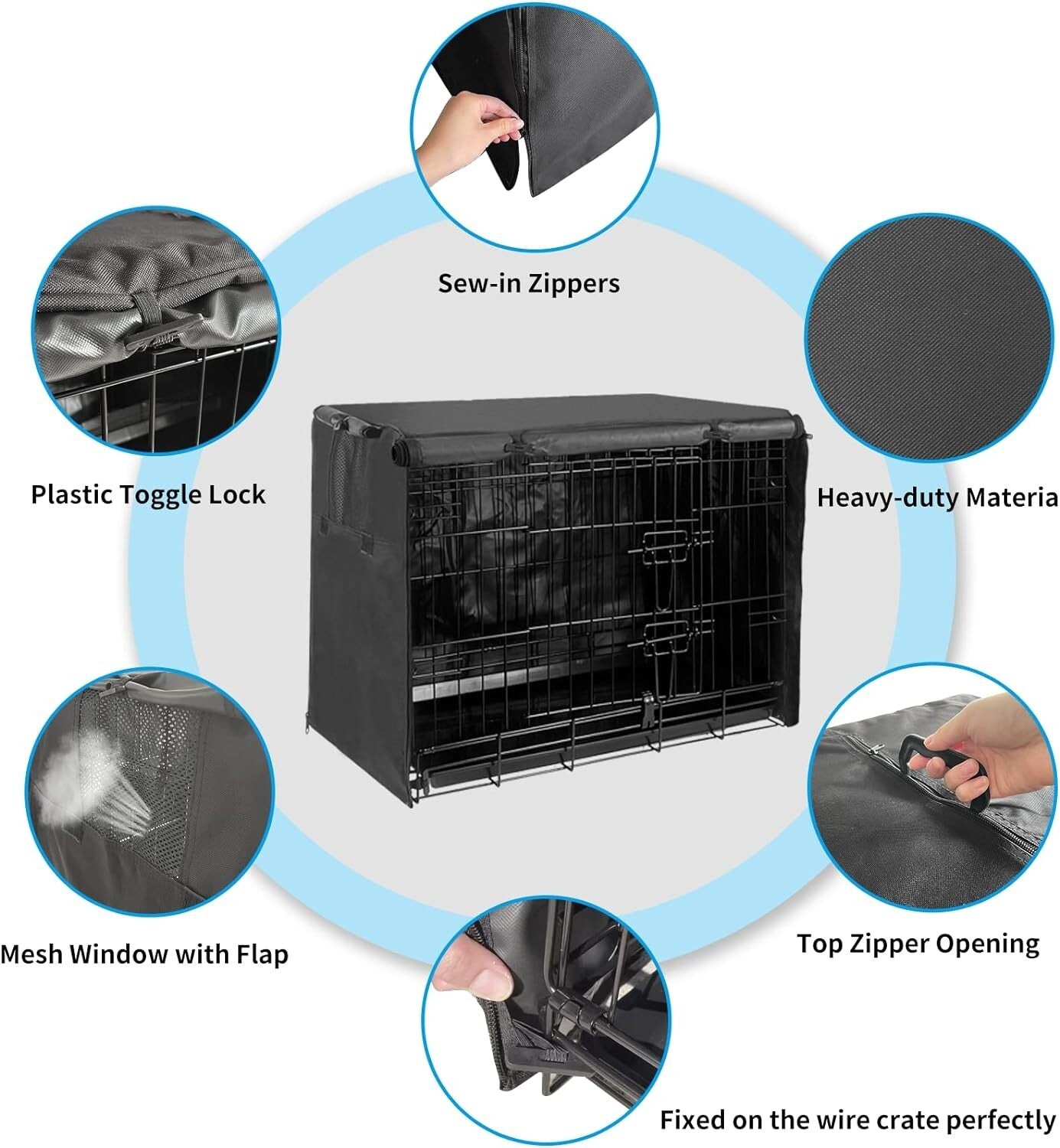 Sew-in Zippers

Plastic Toggle Lock

Heavy-duty Materia

Mesh Window with Flap

Top Zipper Opening

Fixed on the wire crate perfectly